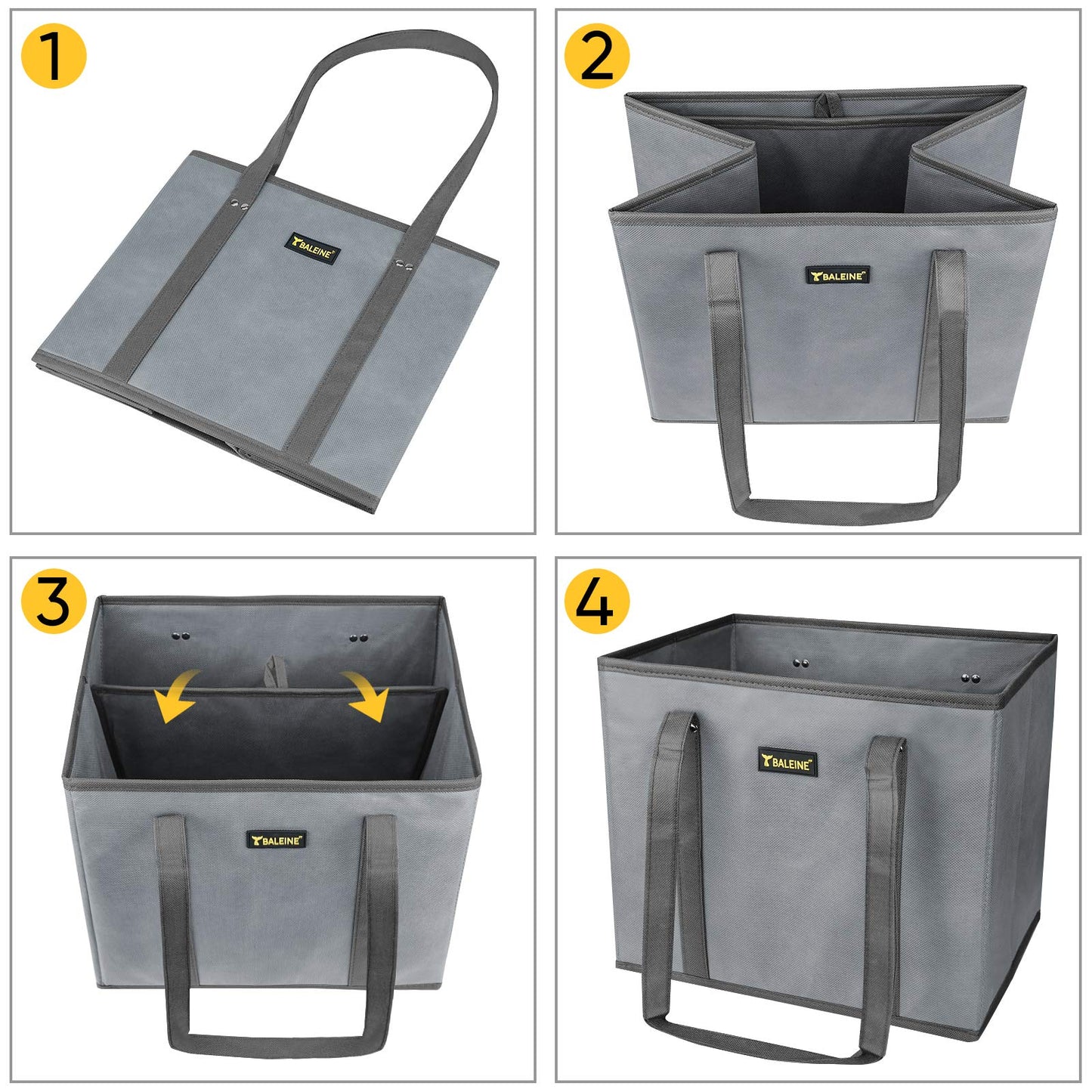 1

BALEINE

2

BALEINE

3

BALEINE

4

BALEINE