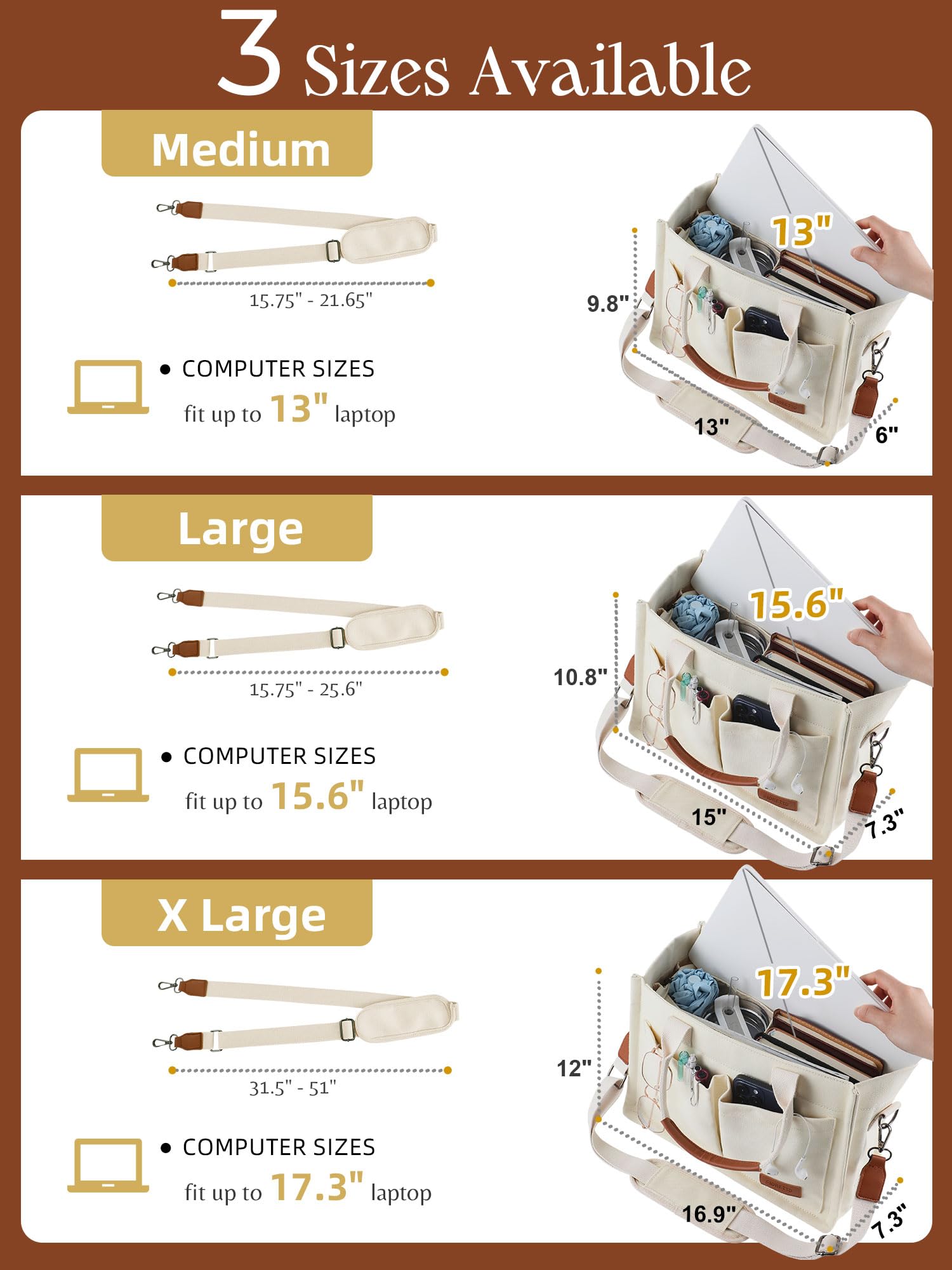 3 Sizes Available

Medium

15.75" - 21.65"

• COMPUTER SIZES
fit up to 13" laptop

13"
9.8"
13"
6"

Large

15.75" - 25.6"

• COMPUTER SIZES
fit up to 15.6" laptop

15.6"
10.8"
15"
7.3"

X Large

31.5" - 51"

• COMPUTER SIZES
fit up to 17.3" laptop

17.3"
12"
16.9"
7.3"