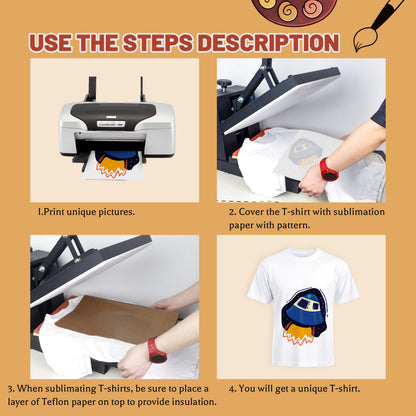 USE THE STEPS DESCRIPTION

1.Print unique pictures.

2. Cover the T-shirt with sublimation paper with pattern.

3. When sublimating T-shirts, be sure to place a layer of Teflon paper on top to provide insulation.

4. You will get a unique T-shirt.