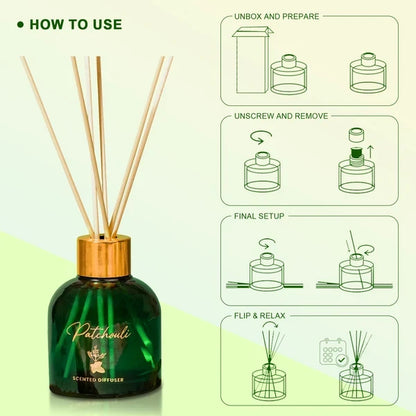 • HOW TO USE

Patchouli

SCENTED DIFFUSER

UNBOX AND PREPARE

UNSCREW AND REMOVE

FINAL SETUP

FLIP & RELAX